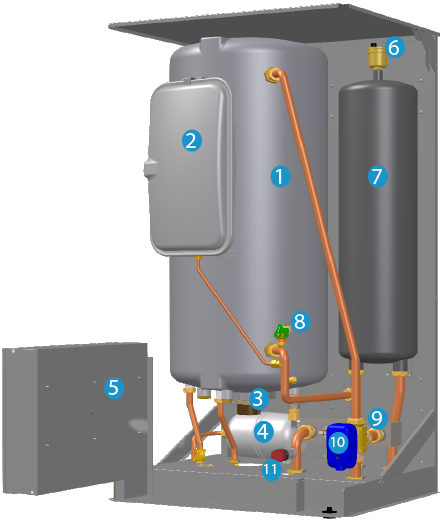 6
2
1
7
8
5
3
9
4
10
11